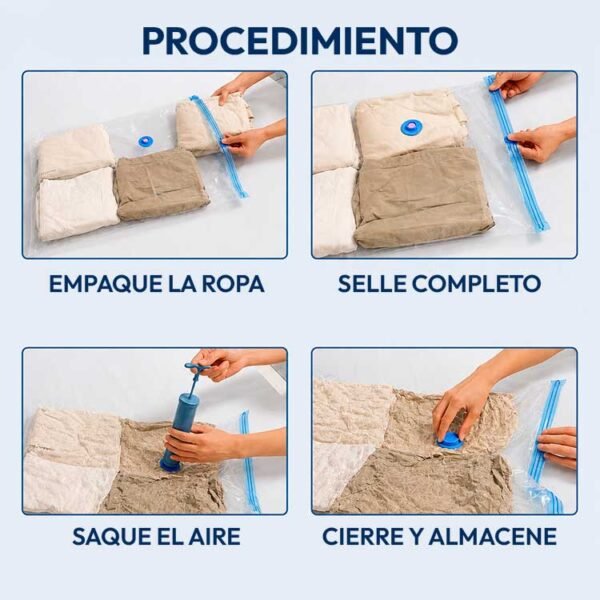 PROCEDIMIENTO

EMPAQUE LA ROPA

SELLE COMPLETO

SAQUE EL AIRE

CIERRE Y ALMACENE